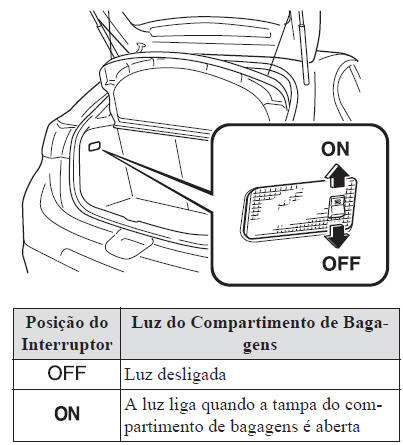 ON

OFF

| Posição do Interruptor | Luz do Compartimento de Bagagens |
|---|---|
| OFF | Luz desligada |
| ON | A luz liga quando a tampa do compartimento de bagagens é aberta |