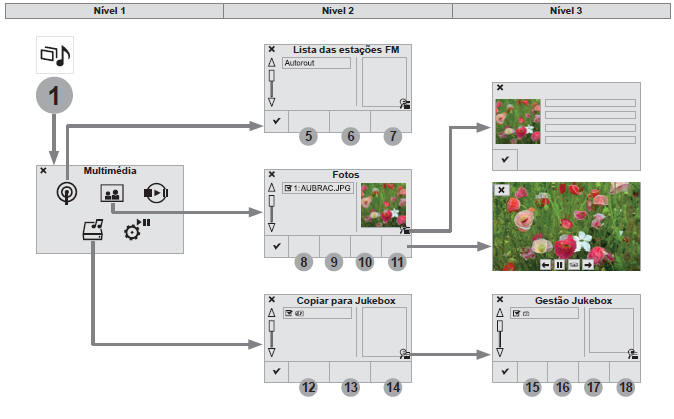 | Nível 1 | Nível 2 | Nível 3 |
|---|---|---|

1

Multimédia

Lista das estações FM

Autorout

5 6 7

Fotos

1:AUBRAC.JPG

8 9 10 11

Copiar para Jukebox

12 13 14

Gestão Jukebox

15 16 17 18