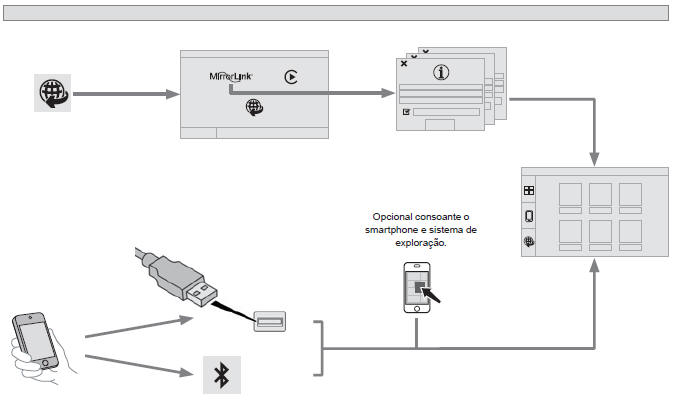 MirrorLink

Opcional consoante o smartphone e sistema de exploração.