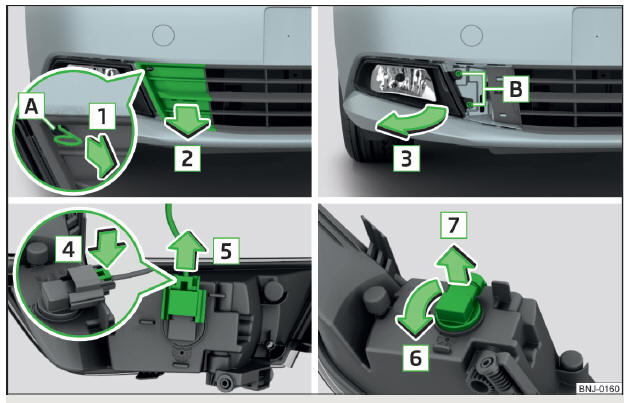 A
1
2
B
3
4
5
7
6
BNJ-0160