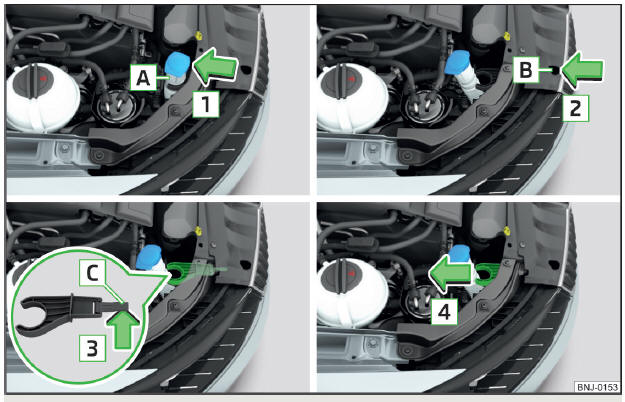 A
1
B
2
C
3
4
BNJ-0153