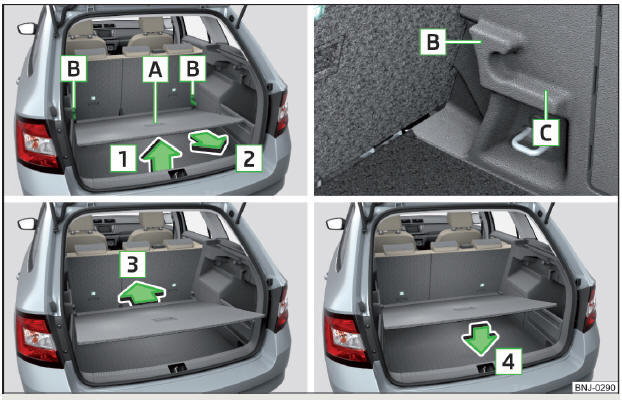 B
A
B
1
2
B
C
3
4
BNJ-0290